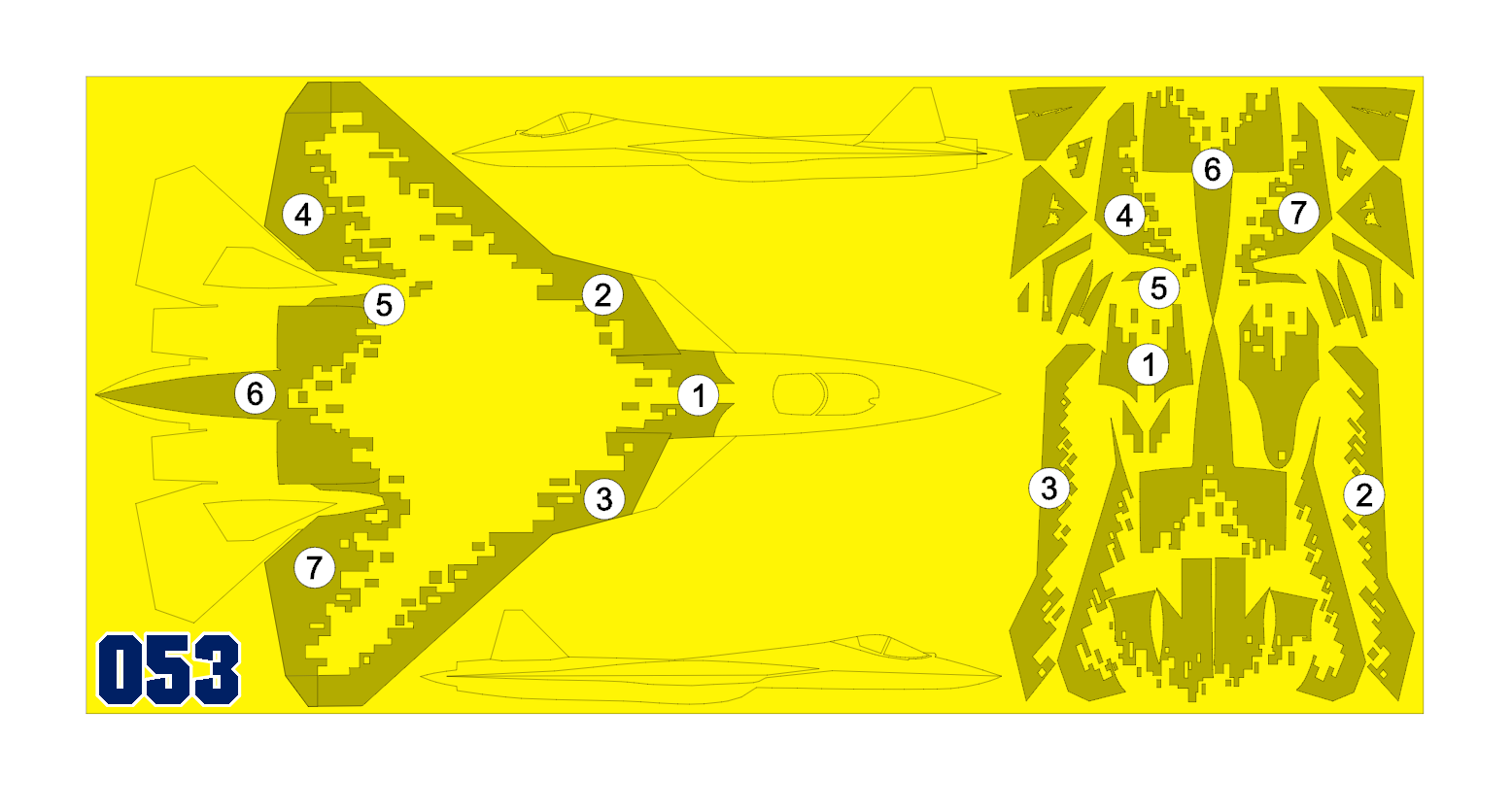 4
5
2
6
1
3
7
053
6
4
7
5
1
3
2