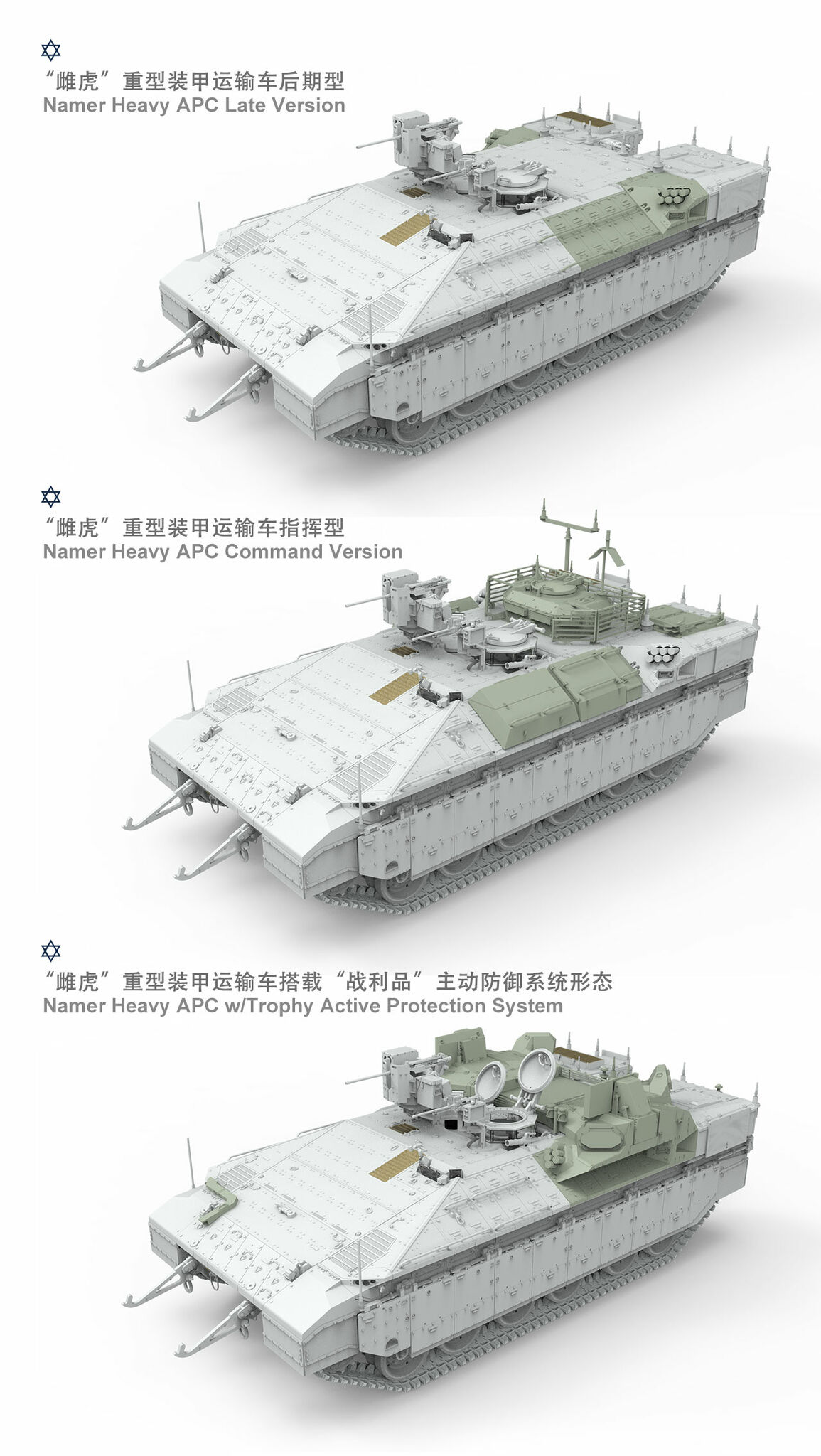 “雌虎”重型装甲运输车后期型
Namer Heavy APC Late Version

“雌虎”重型装甲运输车指挥型
Namer Heavy APC Command Version

“雌虎”重型装甲运输车搭载“战利品”主动防御系统形态
Namer Heavy APC w/Trophy Active Protection System