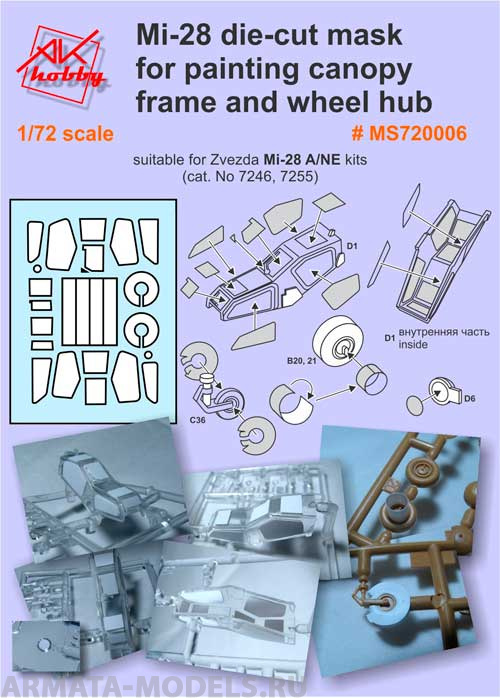 AK hobby

Mi-28 die-cut mask for painting canopy frame and wheel hub

1/72 scale

# MS720006

suitable for Zvezda Mi-28 A/NE kits (cat. No 7246, 7255)

D1

D1 внутренняя часть inside

B20, 21

C36

D6

ARMATA-MODELS.RU