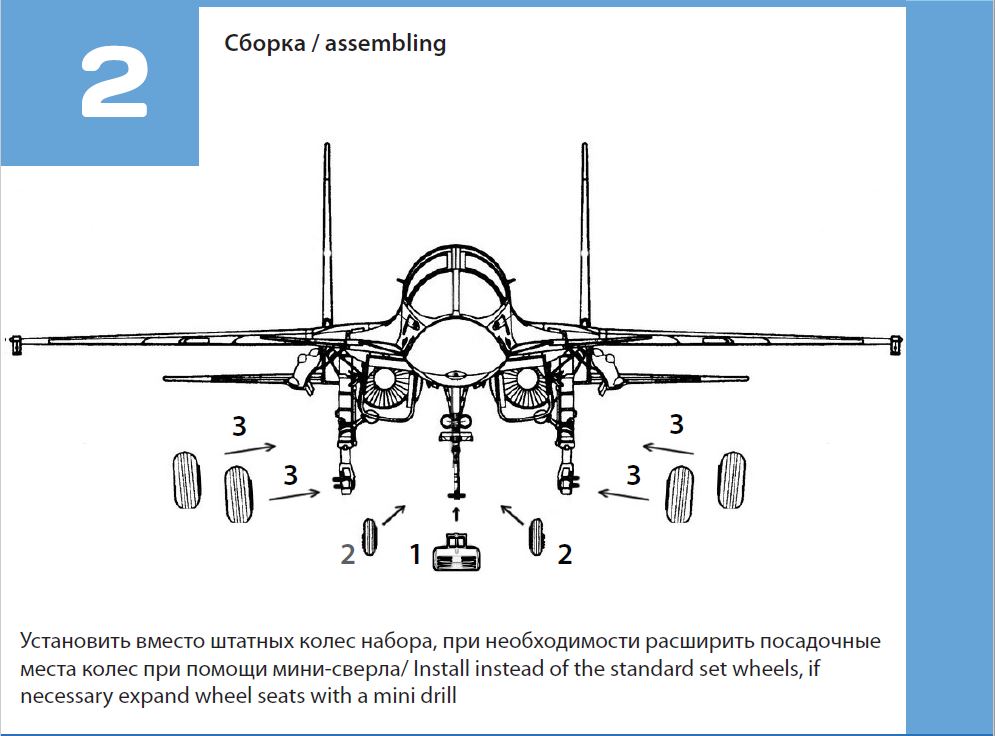 2

Сборка / assembling

3
3
3
3
2
1
2

Установить вместо штатных колес набора, при необходимости расширить посадочные места колес при помощи мини-сверла/ Install instead of the standard set wheels, if necessary expand wheel seats with a mini drill